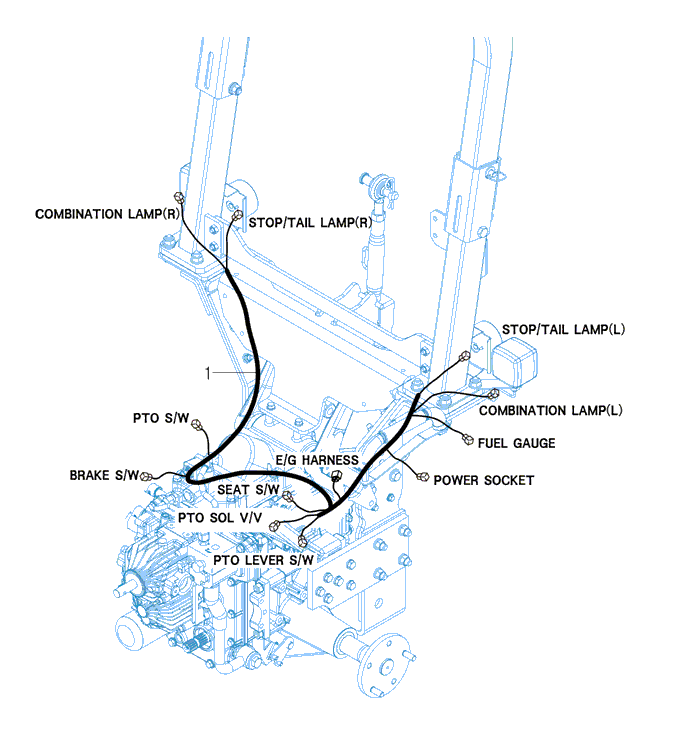 COMBINATION LAMP(R)
STOP/TAIL LAMP(R)
STOP/TAIL LAMP(L)
1
COMBINATION LAMP(L)
PTO S/W
FUEL GAUGE
E/G HARNESS
BRAKE S/W
POWER SOCKET
SEAT S/W
PTO SOL V/V
PTO LEVER S/W